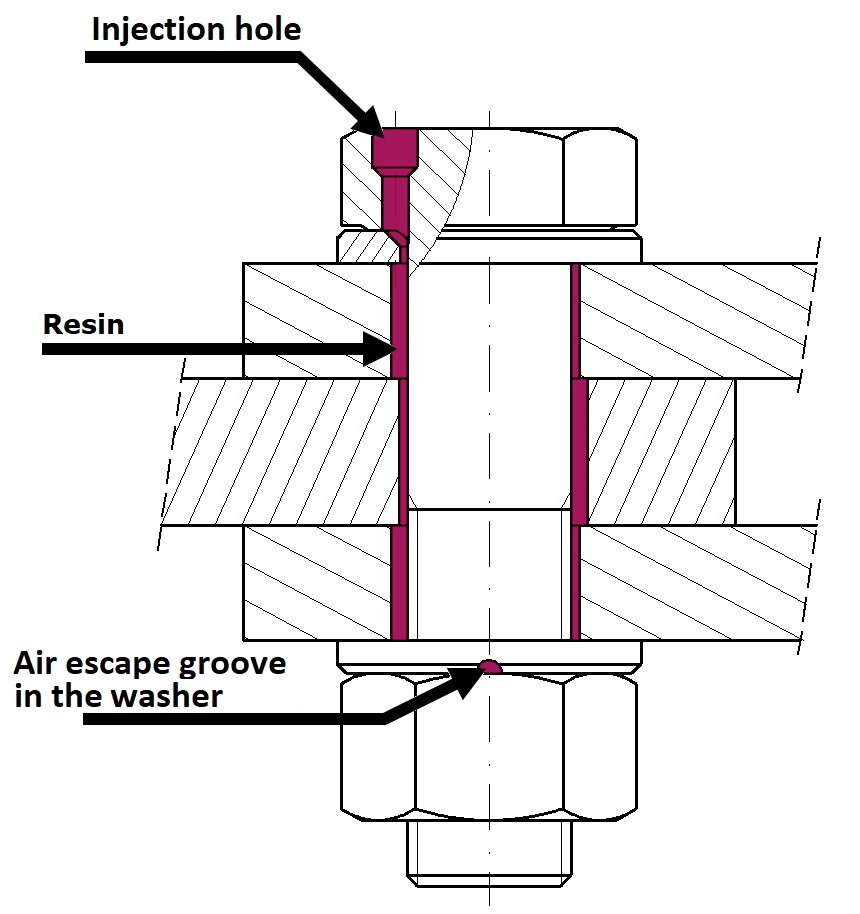 Injection hole

Resin

Air escape groove in the washer