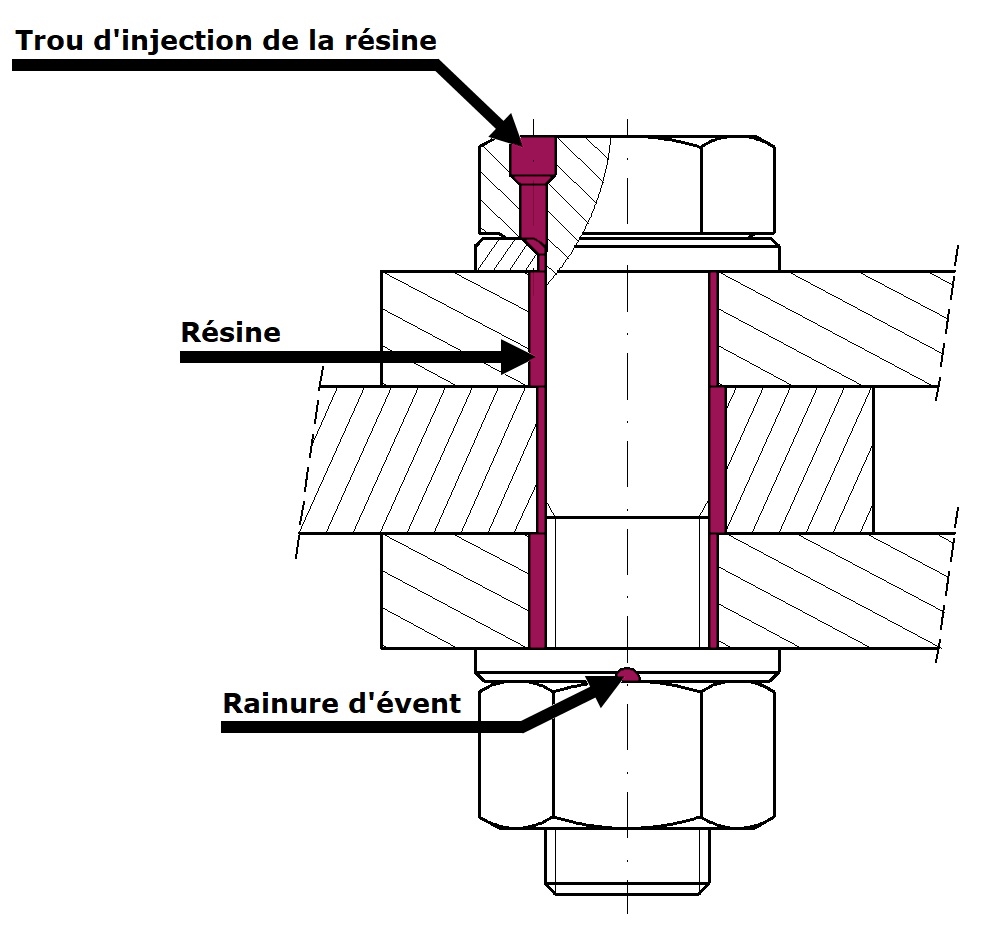 Trou d'injection de la résine

Résine

Rainure d'évent